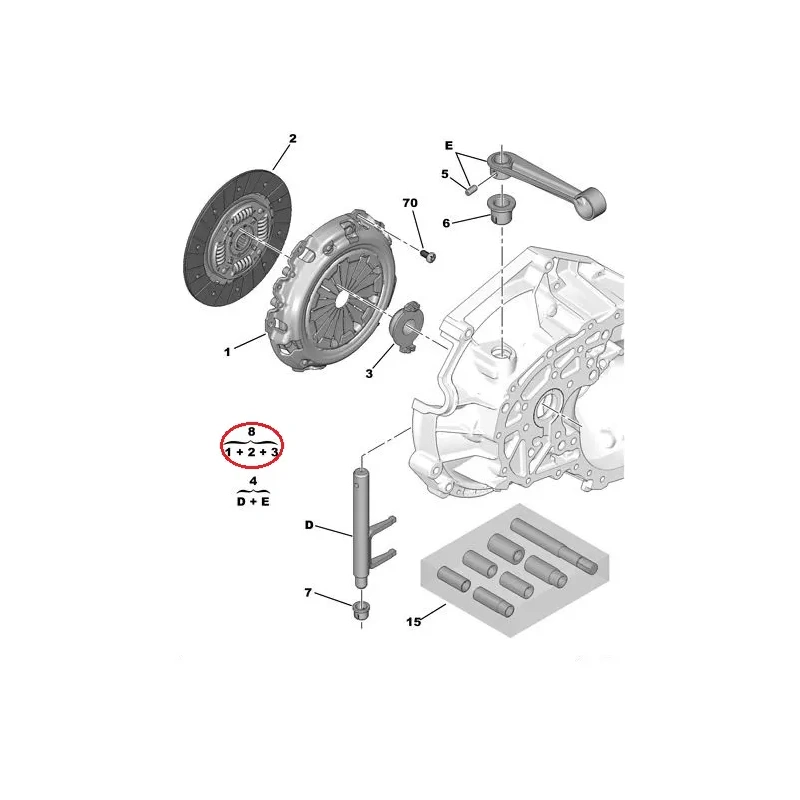 2

E

5

70

6

1

3

8
1 + 2 + 3

4
D + E

D

7

15