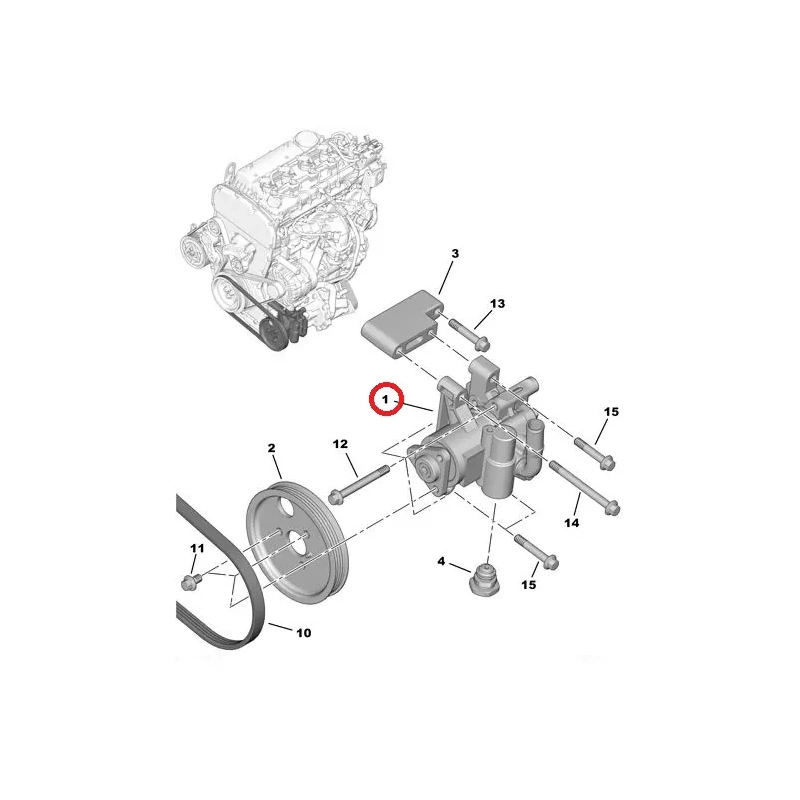 3
13
1
15
2
12
14
11
4
15
10