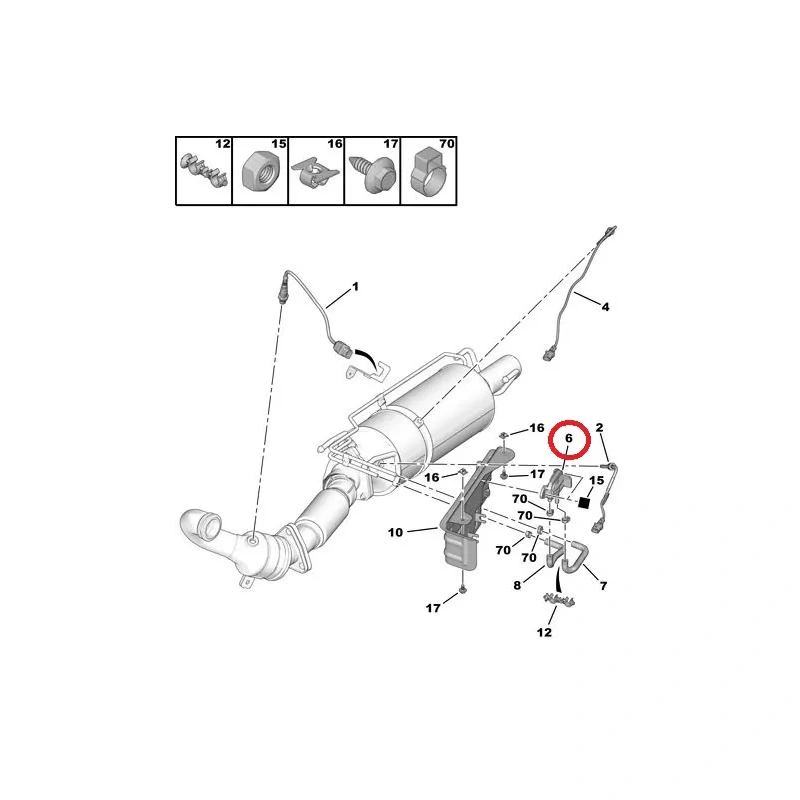 12 15 16 17 70

1
4
16
6
2
16
17
15
70
70
10
70
70
8
7
17
12