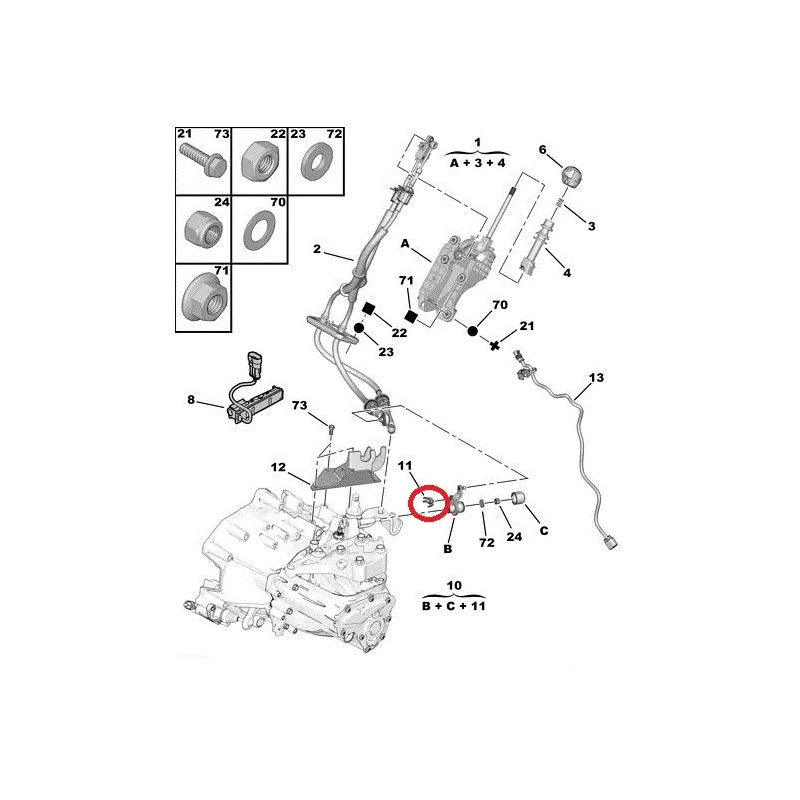 21 73
22
23 72
24
70
71

1
A + 3 + 4
6
3
4
2
A
71
70
21
22
23
13
8
73
12
11
B
72
24
C
10
B + C + 11