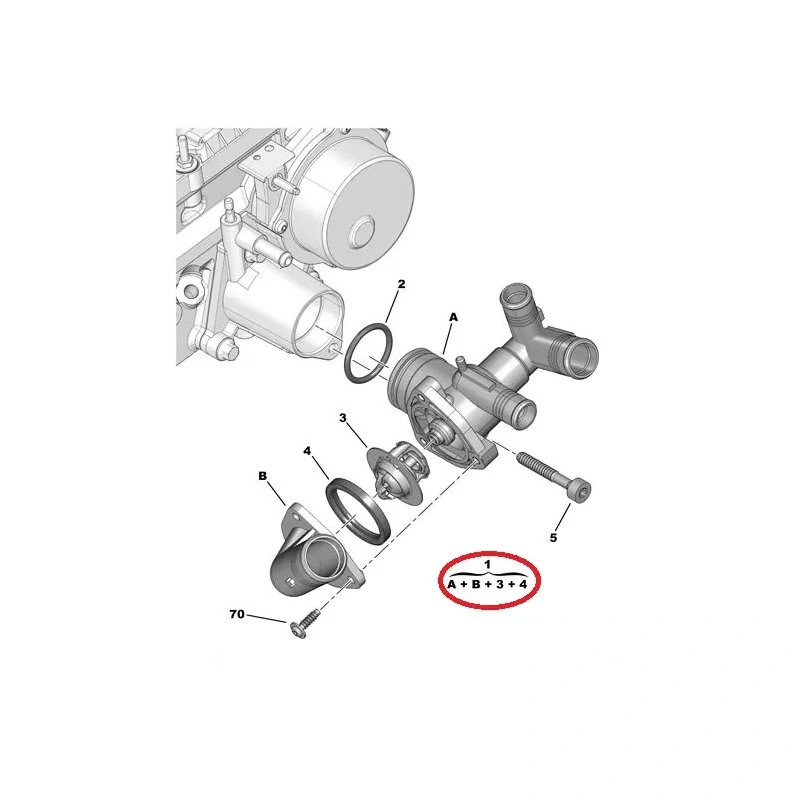 2
A
3
4
B
5
1
A + B + 3 + 4
70