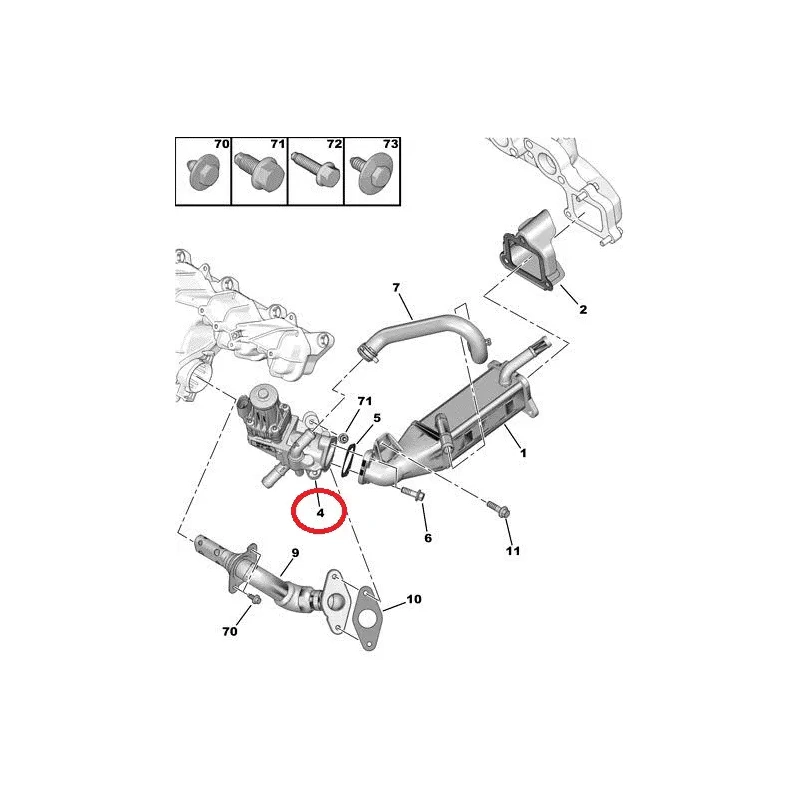 70
71
72
73
7
2
71
5
1
4
6
11
9
10
70