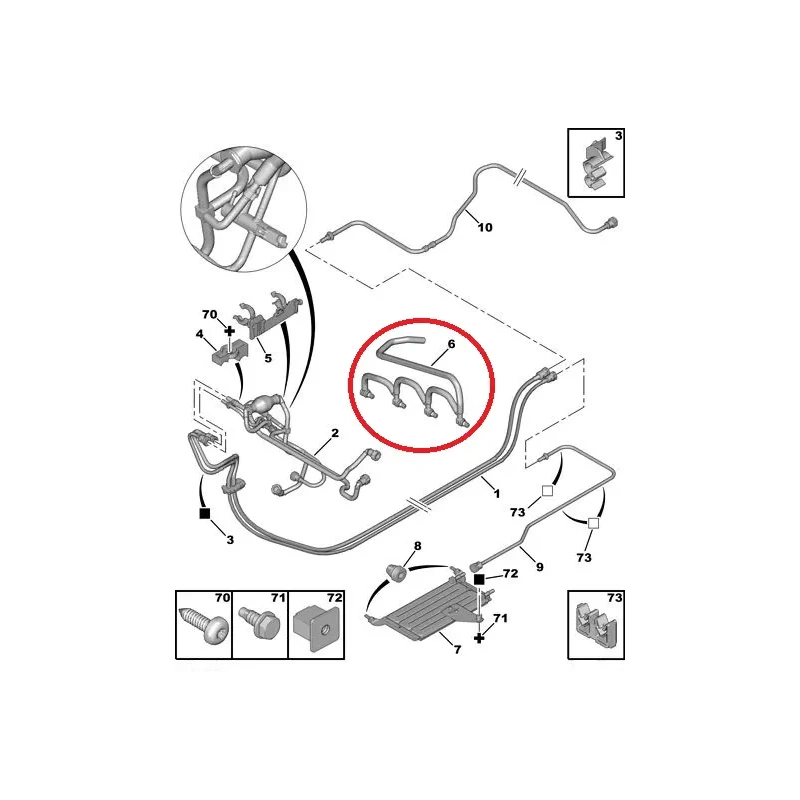 3
10
70
4
5
6
2
1
3
73
73
9
8
72
71
7
70
71
72
73