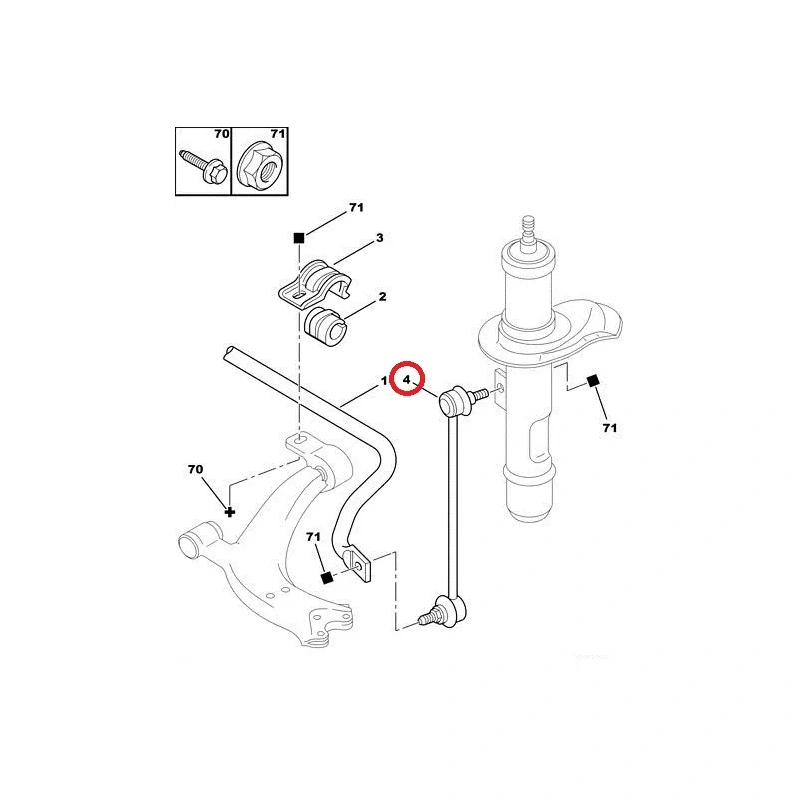 70
71
71
3
2
1
4
71
70
71