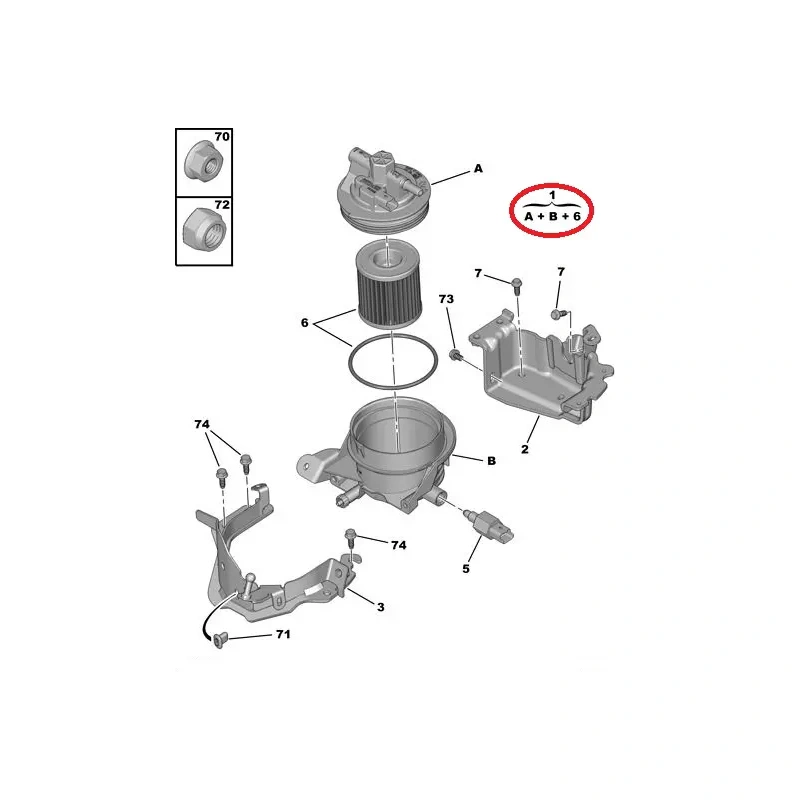 70
72
A
1
A + B + 6
7
7
73
6
2
74
B
74
5
3
71