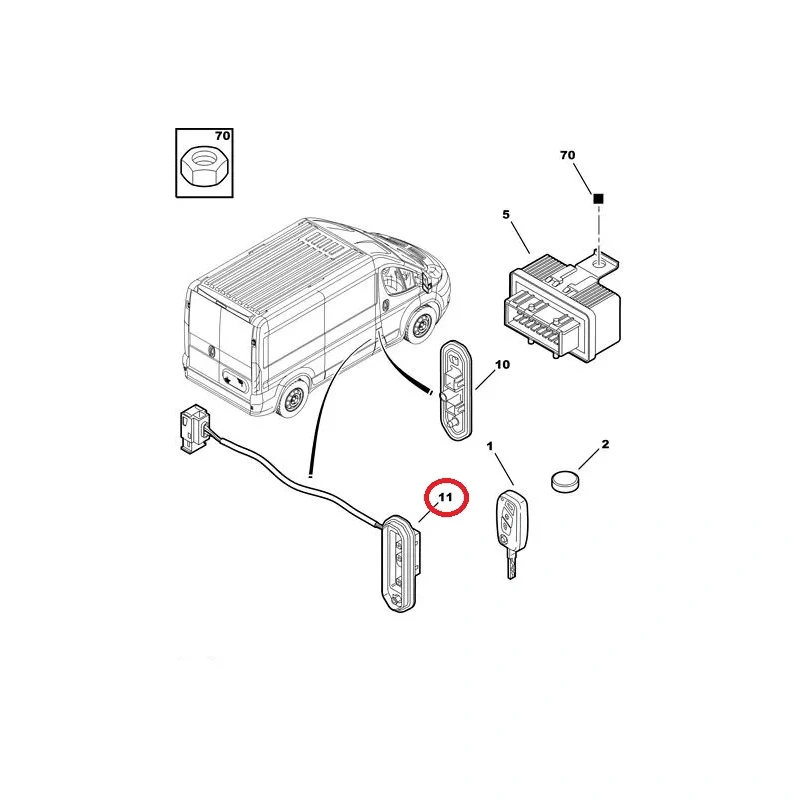 70

70

5

10

1

2

11