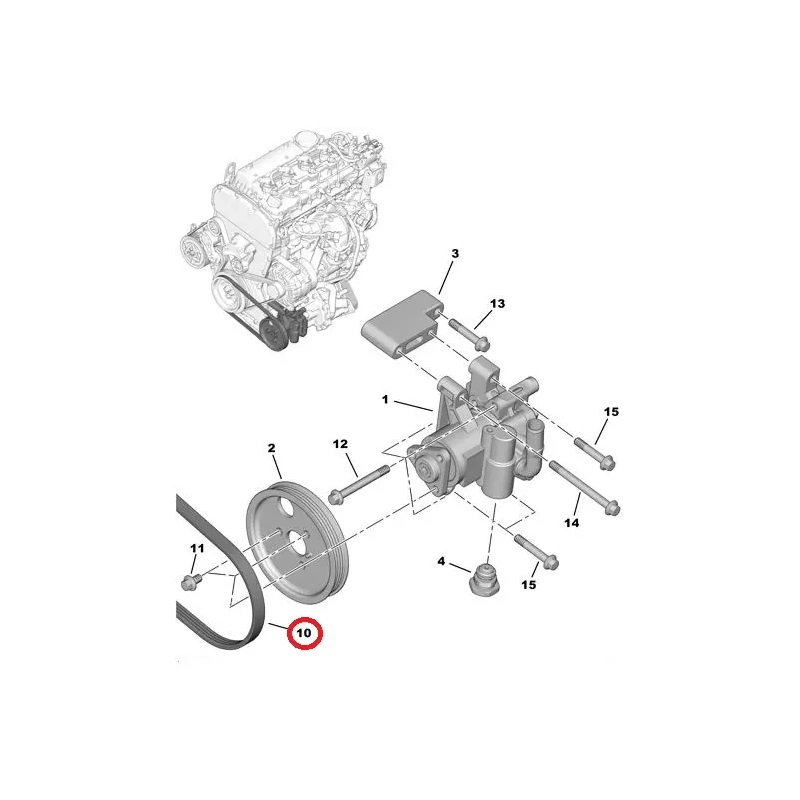 3
13
1
15
2
12
14
11
4
15
10