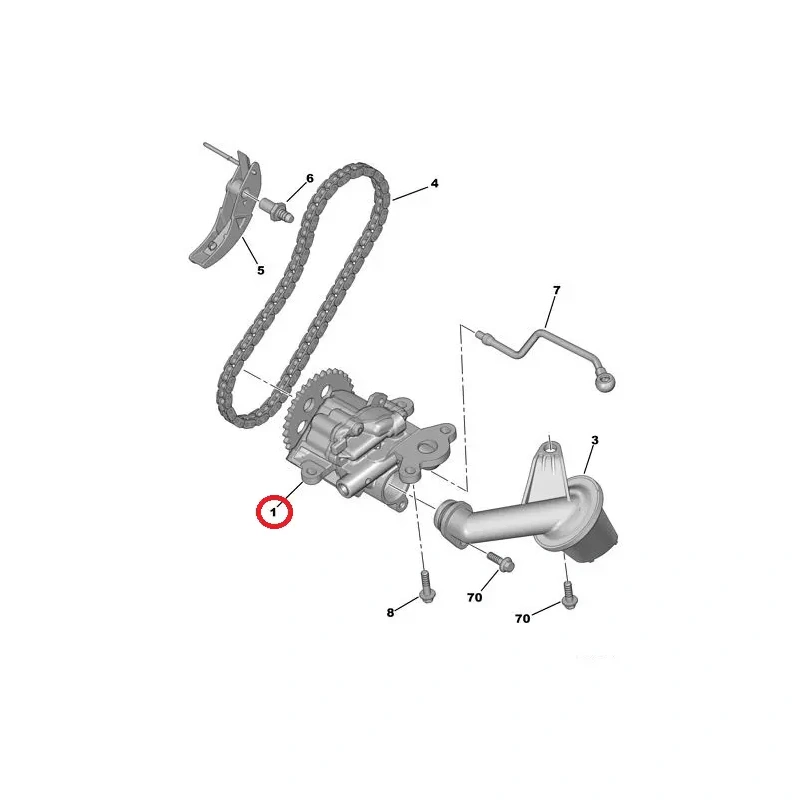 6
4
5
7
3
1
70
8
70