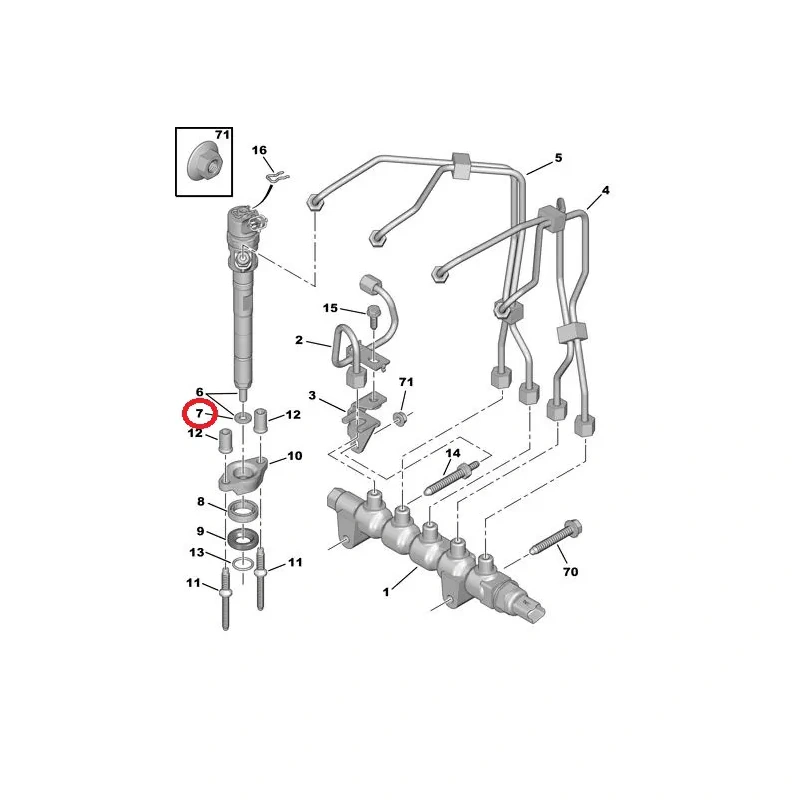 71
16
5
4
15
2
71
3
6
7
12
12
10
14
8
9
13
11
11
1
70