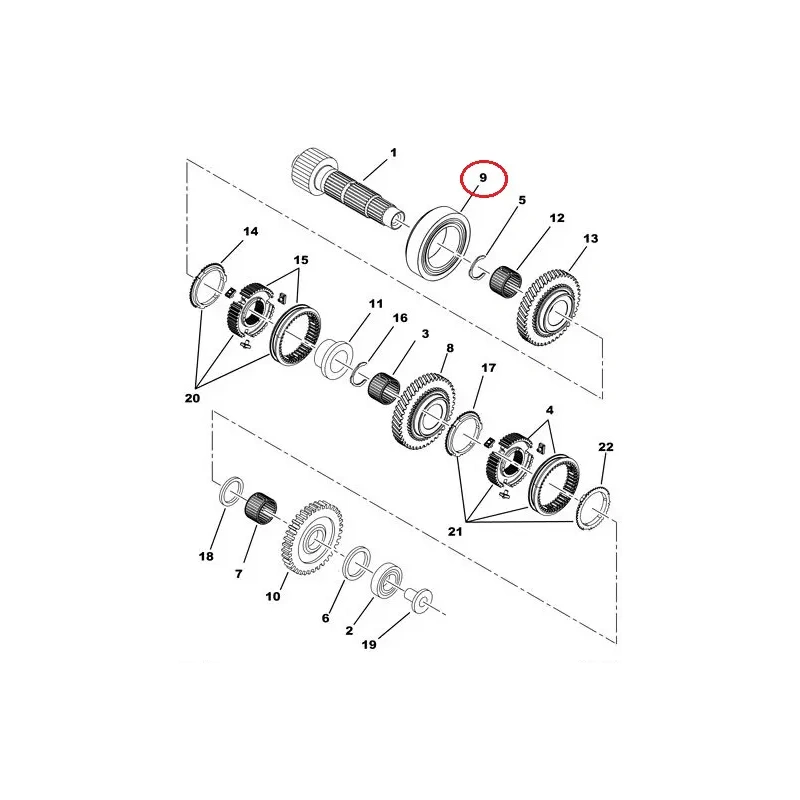 1
9
5
12
13
14
15
11
16
3
8
17
4
22
20
21
18
7
10
6
2
19