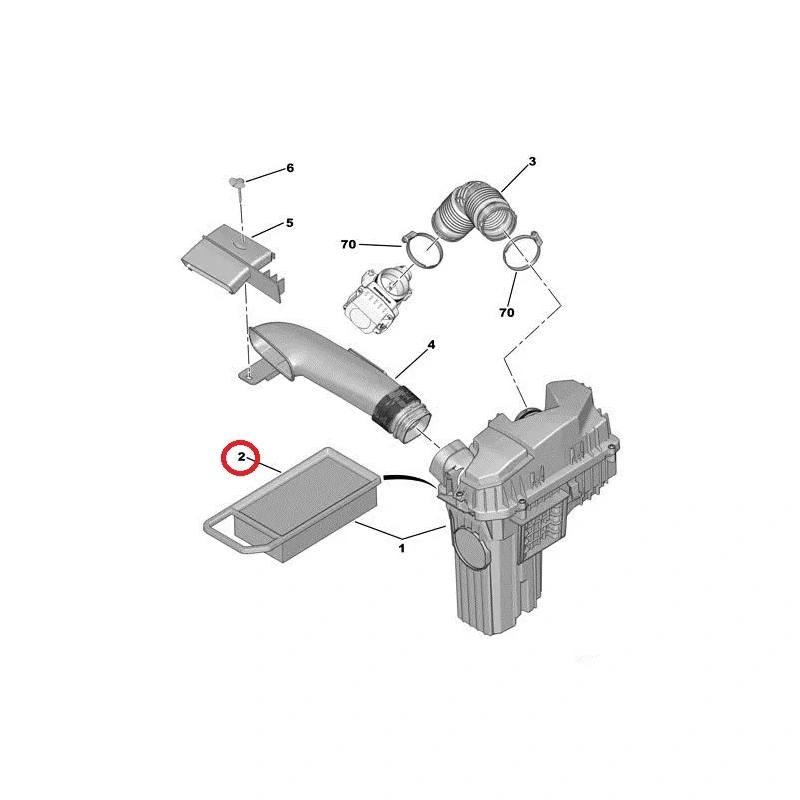 6
3
5
70
70
4
2
1