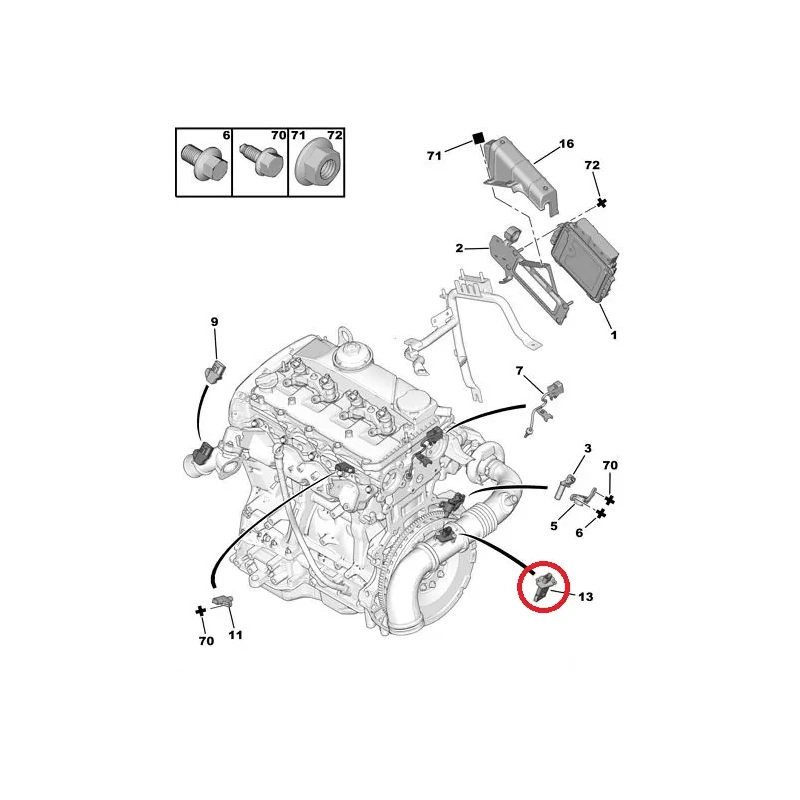 6
70
71
72
71
16
72
2
1
9
7
3
70
5
6
13
70
11